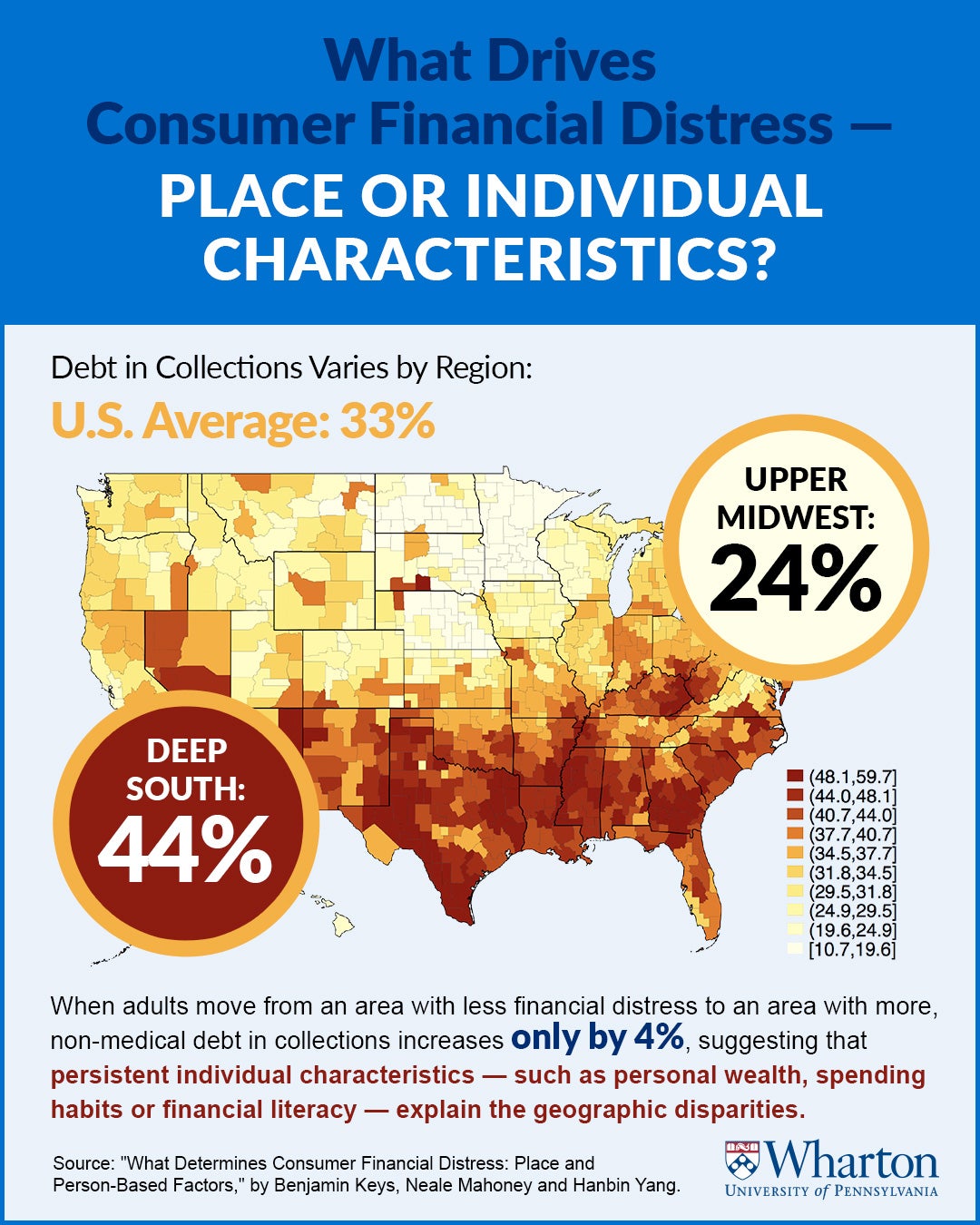 What Drives Consumer Financial Distress — PLACE OR INDIVIDUAL CHARACTERISTICS?

Debt in Collections Varies by Region:

U.S. Average: 33%

UPPER MIDWEST: 24%

DEEP SOUTH: 44%

(48.1,59.7]
(44.0,48.1]
(40.7,44.0]
(37.7,40.7]
(34.5,37.7]
(31.8,34.5]
(29.5,31.8]
(24.9,29.5]
(19.6,24.9]
[10.7,19.6]

When adults move from an area with less financial distress to an area with more, non-medical debt in collections increases only by 4%, suggesting that persistent individual characteristics — such as personal wealth, spending habits or financial literacy — explain the geographic disparities.

Source: "What Determines Consumer Financial Distress: Place and Person-Based Factors," by Benjamin Keys, Neale Mahoney and Hanbin Yang.

Wharton
UNIVERSITY of PENNSYLVANIA